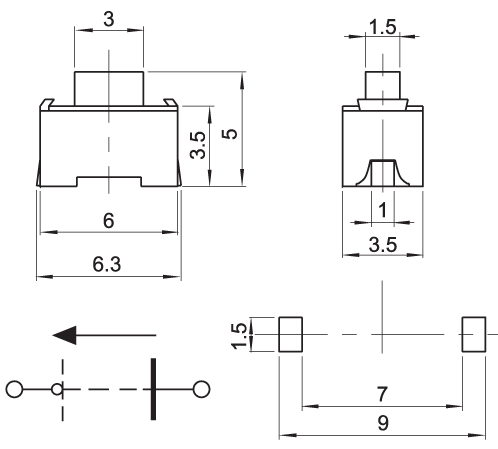 3
3.5
5
6
6.3
1.5
1
3.5
1.5
7
9