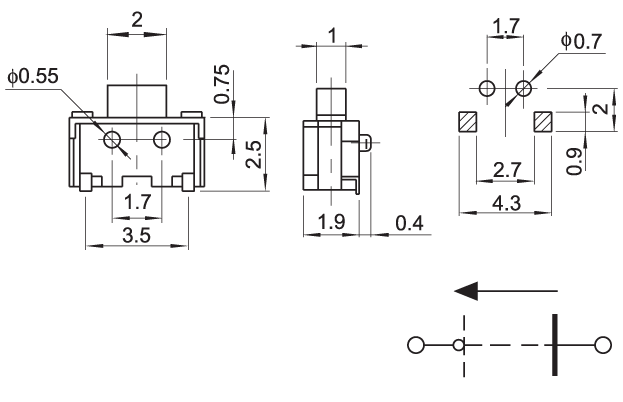 2
ϕ0.55
0.75
2.5
1.7
3.5
1
1.9
0.4
1.7
ϕ0.7
2
0.9
2.7
4.3